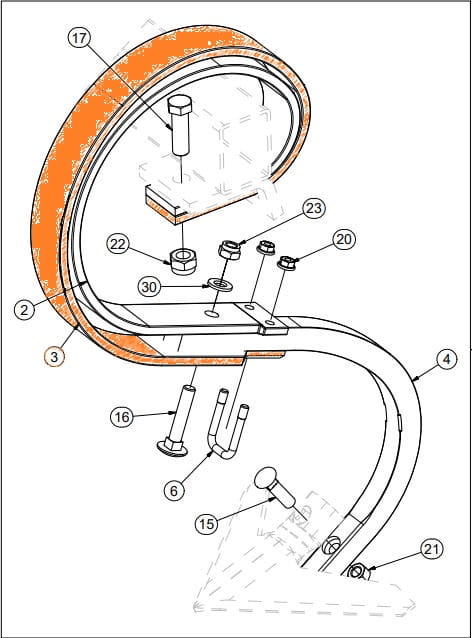 17
23
22
20
30
2
3
4
16
6
15
21