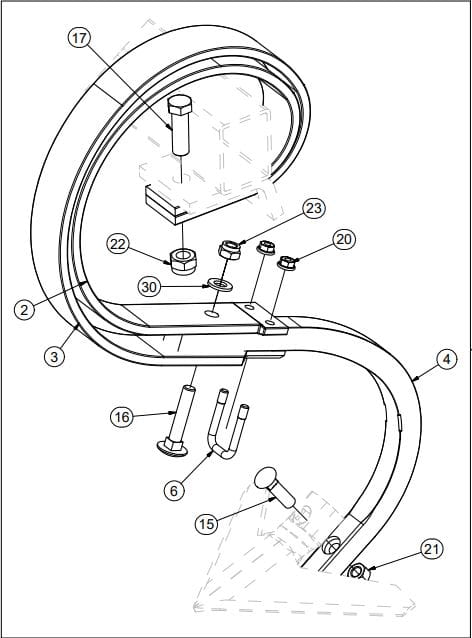 17
23
22
20
30
2
3
4
16
6
15
21