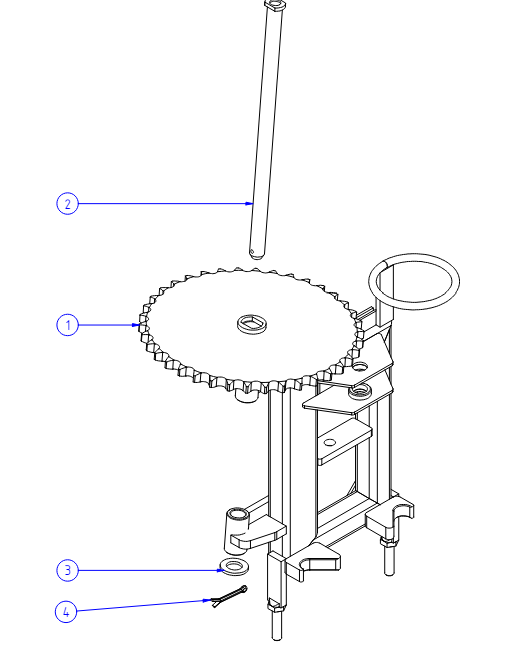 2

1

3

4