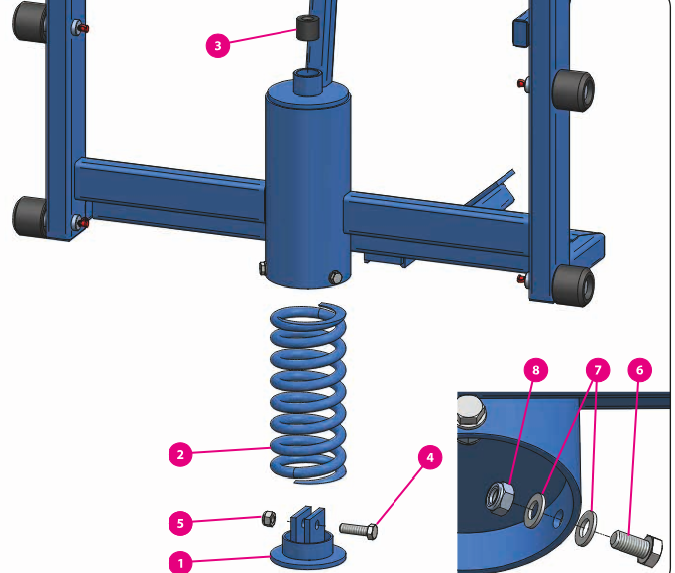 3
8
7
6
2
4
5
1